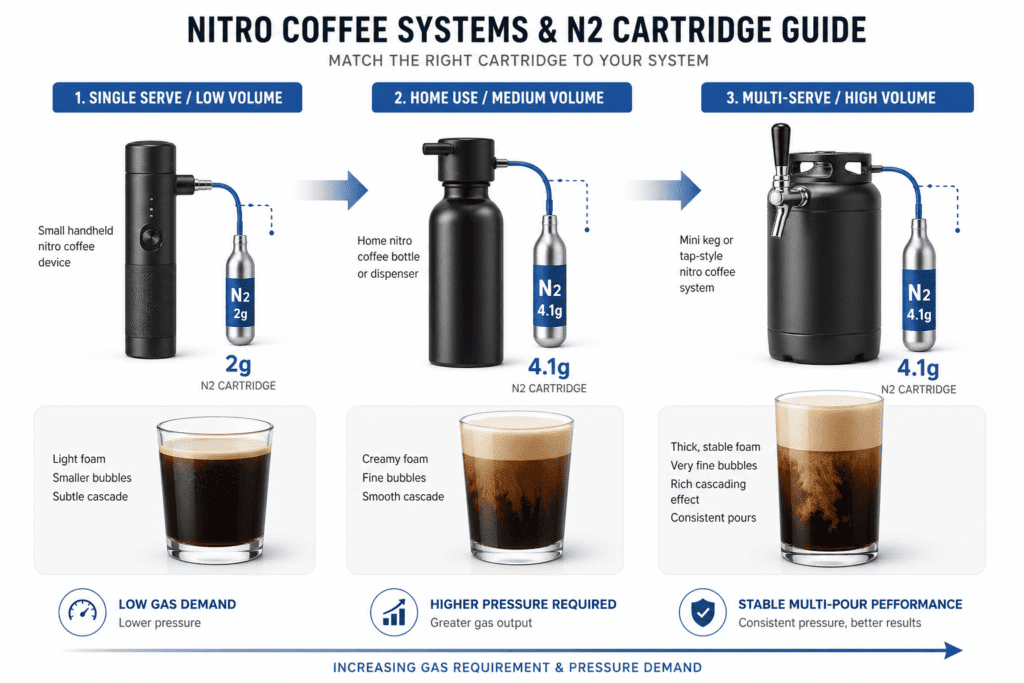 NITRO COFFEE SYSTEMS & N2 CARTRIDGE GUIDE

MATCH THE RIGHT CARTRIDGE TO YOUR SYSTEM

1. SINGLE SERVE / LOW VOLUME

Small handheld nitro coffee device

N2
2g

2g
N2 CARTRIDGE

Light foam
Smaller bubbles
Subtle cascade

LOW GAS DEMAND
Lower pressure

2. HOME USE / MEDIUM VOLUME

Home nitro coffee bottle or dispenser

N2
4.1g

4.1g
N2 CARTRIDGE

Creamy foam
Fine bubbles
Smooth cascade

HIGHER PRESSURE REQUIRED
Greater gas output

3. MULTI-SERVE / HIGH VOLUME

Mini keg or tap-style nitro coffee system

N2
4.1g

4.1g
N2 CARTRIDGE

Thick, stable foam
Very fine bubbles
Rich cascading effect
Consistent pours

STABLE MULTI-POUR PEFFORMANCE
Consistent pressure, better results

INCREASING GAS REQUIREMENT & PRESSURE DEMAND