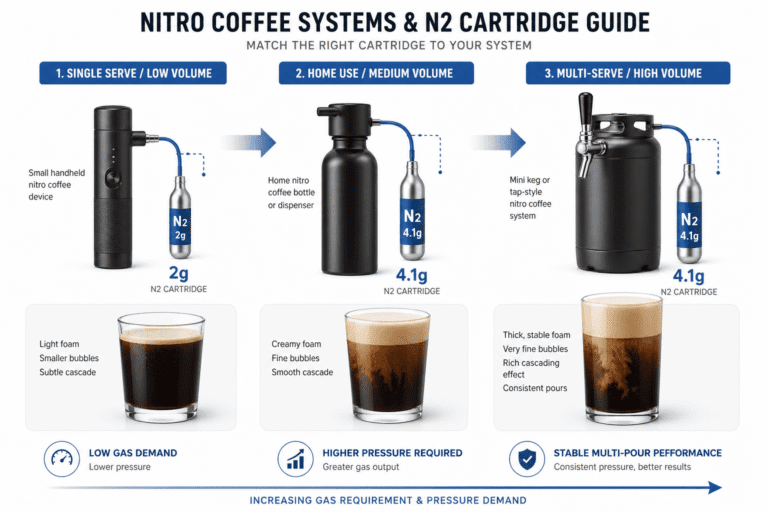 NITRO COFFEE SYSTEMS & N2 CARTRIDGE GUIDE

MATCH THE RIGHT CARTRIDGE TO YOUR SYSTEM

1. SINGLE SERVE / LOW VOLUME

Small handheld nitro coffee device

N2
2g

2g
N2 CARTRIDGE

Light foam
Smaller bubbles
Subtle cascade

LOW GAS DEMAND
Lower pressure

2. HOME USE / MEDIUM VOLUME

Home nitro coffee bottle or dispenser

N2
4.1g

4.1g
N2 CARTRIDGE

Creamy foam
Fine bubbles
Smooth cascade

HIGHER PRESSURE REQUIRED
Greater gas output

3. MULTI-SERVE / HIGH VOLUME

Mini keg or tap-style nitro coffee system

N2
4.1g

4.1g
N2 CARTRIDGE

Thick, stable foam
Very fine bubbles
Rich cascading effect
Consistent pours

STABLE MULTI-POUR PEFFORMANCE
Consistent pressure, better results

INCREASING GAS REQUIREMENT & PRESSURE DEMAND